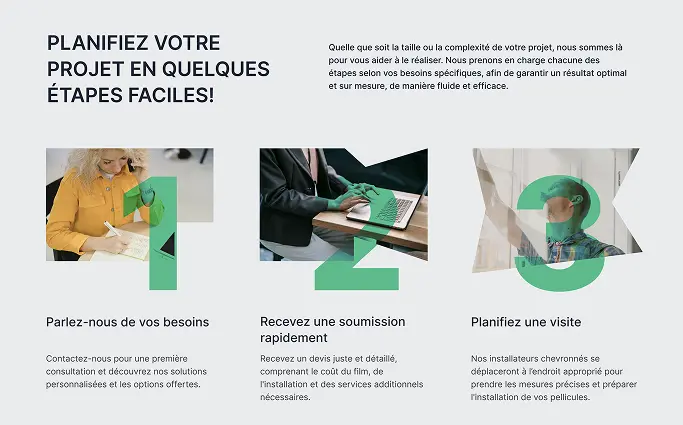 PLANIFIEZ VOTRE PROJET EN QUELQUES ÉTAPES FACILES!

Quelle que soit la taille ou la complexité de votre projet, nous sommes là pour vous aider à le réaliser. Nous prenons en charge chacune des étapes selon vos besoins spécifiques, afin de garantir un résultat optimal et sur mesure, de manière fluide et efficace.

1

Parlez-nous de vos besoins

Contactez-nous pour une première consultation et découvrez nos solutions personnalisées et les options offertes.

2

Recevez une soumission rapidement

Recevez un devis juste et détaillé, comprenant le coût du film, de l'installation et des services additionnels nécessaires.

3

Planifiez une visite

Nos installateurs chevronnés se déplaceront à l'endroit approprié pour prendre les mesures précises et préparer l'installation de vos pellicules.